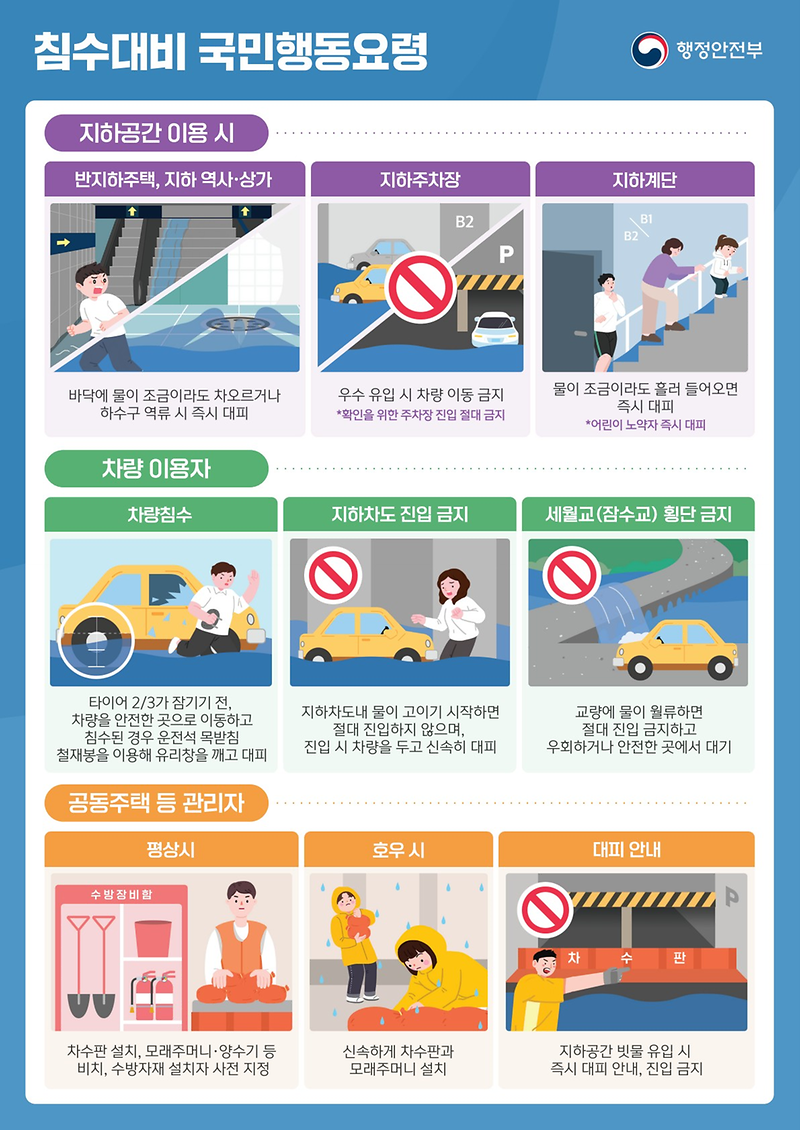 침수대비 국민행동요령

행정안전부

지하공간 이용 시

반지하주택, 지하 역사·상가

바닥에 물이 조금이라도 차오르거나 하수구 역류 시 즉시 대피

지하주차장

B2

P

우수 유입 시 차량 이동 금지
*확인을 위한 주차장 진입 절대 금지

지하계단

B1
B2

물이 조금이라도 흘러 들어오면 즉시 대피
*어린이 노약자 즉시 대피

차량 이용자

차량침수

타이어 2/3가 잠기기 전, 차량을 안전한 곳으로 이동하고 침수된 경우 운전석 목받침 철재봉을 이용해 유리창을 깨고 대피

지하차도 진입 금지

지하차도내 물이 고이기 시작하면 절대 진입하지 않으며, 진입 시 차량을 두고 신속히 대피

세월교(잠수교) 횡단 금지

교량에 물이 월류하면 절대 진입 금지하고 우회하거나 안전한 곳에서 대기

공동주택 등 관리자

평상시

수방장비함

차수판 설치, 모래주머니·양수기 등 비치, 수방자재 설치자 사전 지정

호우 시

신속하게 차수판과 모래주머니 설치

대피 안내

P

차 수 판

지하공간 빗물 유입 시 즉시 대피 안내, 진입 금지