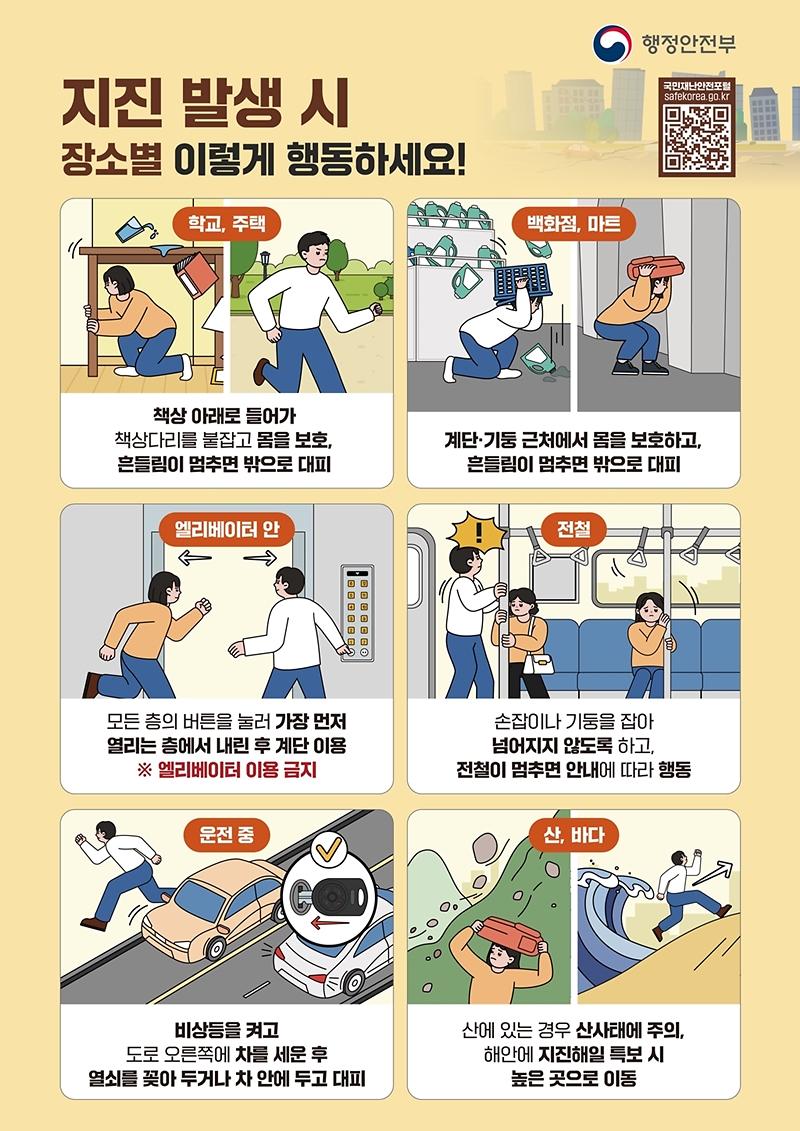 행정안전부

지진 발생 시
장소별 이렇게 행동하세요!

국민재난안전포털
safekorea.go.kr

학교, 주택

책상 아래로 들어가
책상다리를 붙잡고 몸을 보호,
흔들림이 멈추면 밖으로 대피

백화점, 마트

계단·기둥 근처에서 몸을 보호하고,
흔들림이 멈추면 밖으로 대피

엘리베이터 안

모든 층의 버튼을 눌러 가장 먼저
열리는 층에서 내린 후 계단 이용
※ 엘리베이터 이용 금지

전철

손잡이나 기둥을 잡아
넘어지지 않도록 하고,
전철이 멈추면 안내에 따라 행동

운전 중

비상등을 켜고
도로 오른쪽에 차를 세운 후
열쇠를 꽂아 두거나 차 안에 두고 대피

산, 바다

산에 있는 경우 산사태에 주의,
해안에 지진해일 특보 시
높은 곳으로 이동