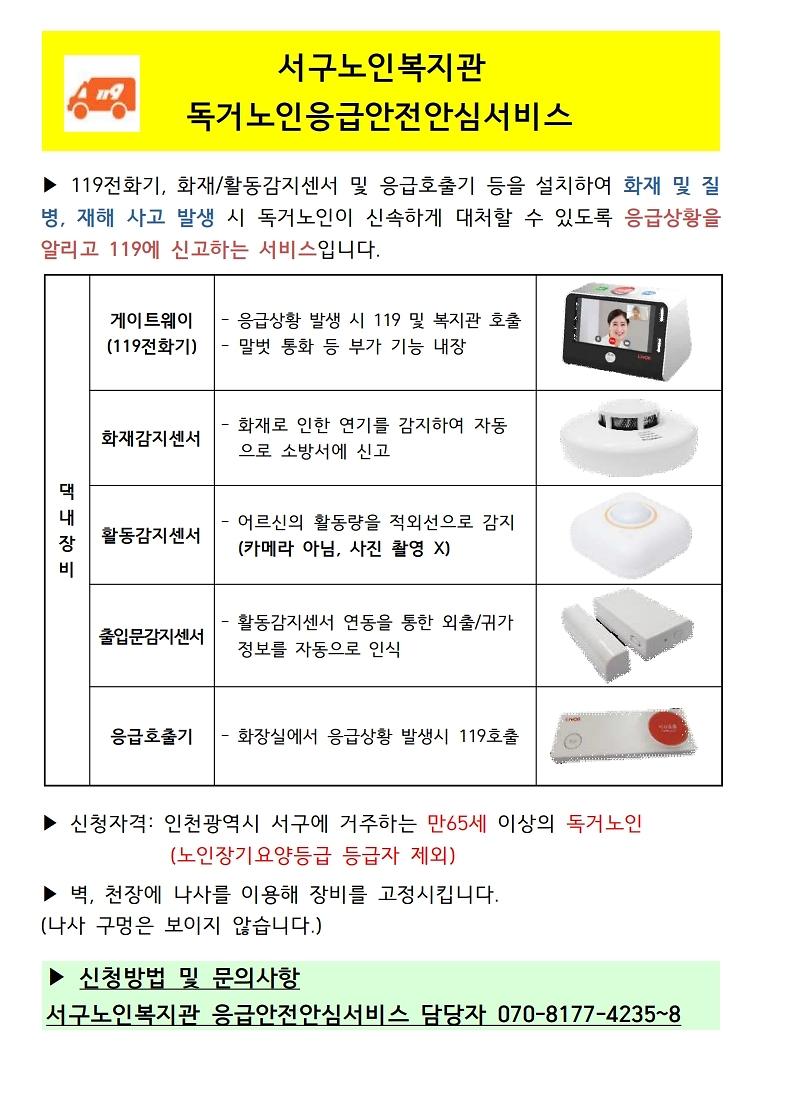 119

서구노인복지관
독거노인응급안전안심서비스

▶ 119전화기, 화재/활동감지센서 및 응급호출기 등을 설치하여 화재 및 질병, 재해 사고 발생 시 독거노인이 신속하게 대처할 수 있도록 응급상황을 알리고 119에 신고하는 서비스입니다.

| 댁내장비 | 게이트웨이 (119전화기) | - 응급상황 발생 시 119 및 복지관 호출 - 말벗 통화 등 부가 기능 내장 | |
|---|---|---|---|
| | 화재감지센서 | - 화재로 인한 연기를 감지하여 자동으로 소방서에 신고 | |
| | 활동감지센서 | - 어르신의 활동량을 적외선으로 감지 (카메라 아님, 사진 촬영 X) | |
| | 출입문감지센서 | - 활동감지센서 연동을 통한 외출/귀가 정보를 자동으로 인식 | |
| | 응급호출기 | - 화장실에서 응급상황 발생시 119호출 | |

▶ 신청자격: 인천광역시 서구에 거주하는 만65세 이상의 독거노인 (노인장기요양등급 등급자 제외)

▶ 벽, 천장에 나사를 이용해 장비를 고정시킵니다. (나사 구멍은 보이지 않습니다.)

▶ 신청방법 및 문의사항
서구노인복지관 응급안전안심서비스 담당자 070-8177-4235~8