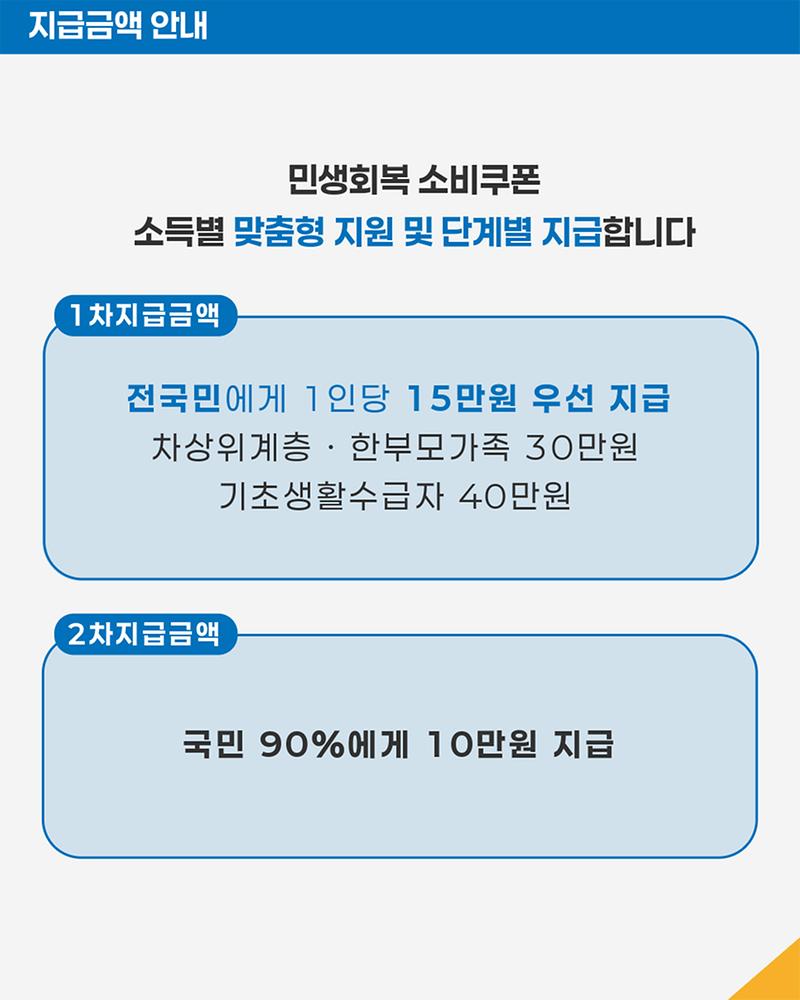 지급금액 안내

민생회복 소비쿠폰
소득별 맞춤형 지원 및 단계별 지급합니다

1차지급금액

전국민에게 1인당 15만원 우선 지급
차상위계층 · 한부모가족 30만원
기초생활수급자 40만원

2차지급금액

국민 90%에게 10만원 지급