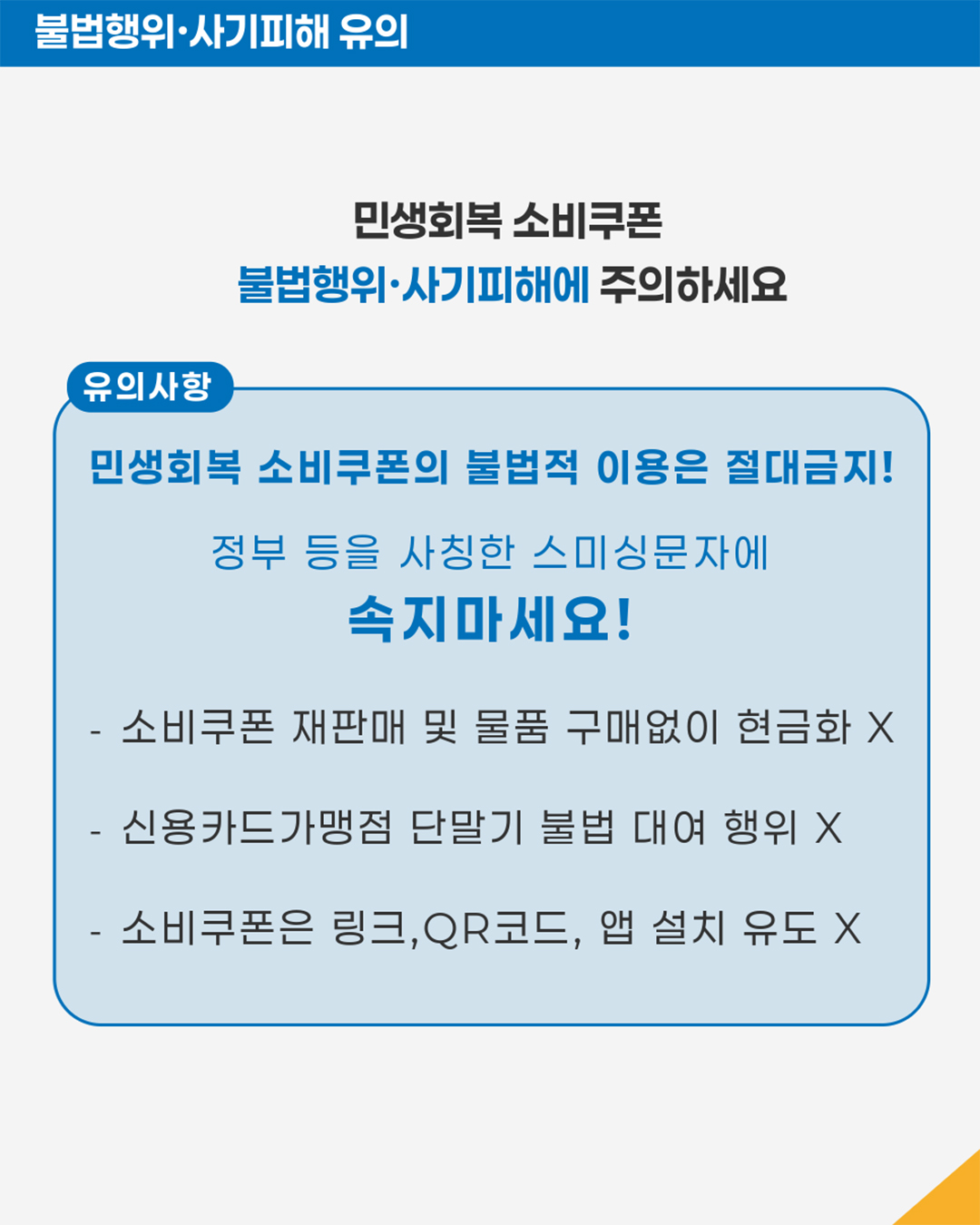 불법행위·사기피해 유의

민생회복 소비쿠폰
불법행위·사기피해에 주의하세요

유의사항

민생회복 소비쿠폰의 불법적 이용은 절대금지!

정부 등을 사칭한 스미싱문자에
속지마세요!

- 소비쿠폰 재판매 및 물품 구매없이 현금화 X

- 신용카드가맹점 단말기 불법 대여 행위 X

- 소비쿠폰은 링크,QR코드, 앱 설치 유도 X