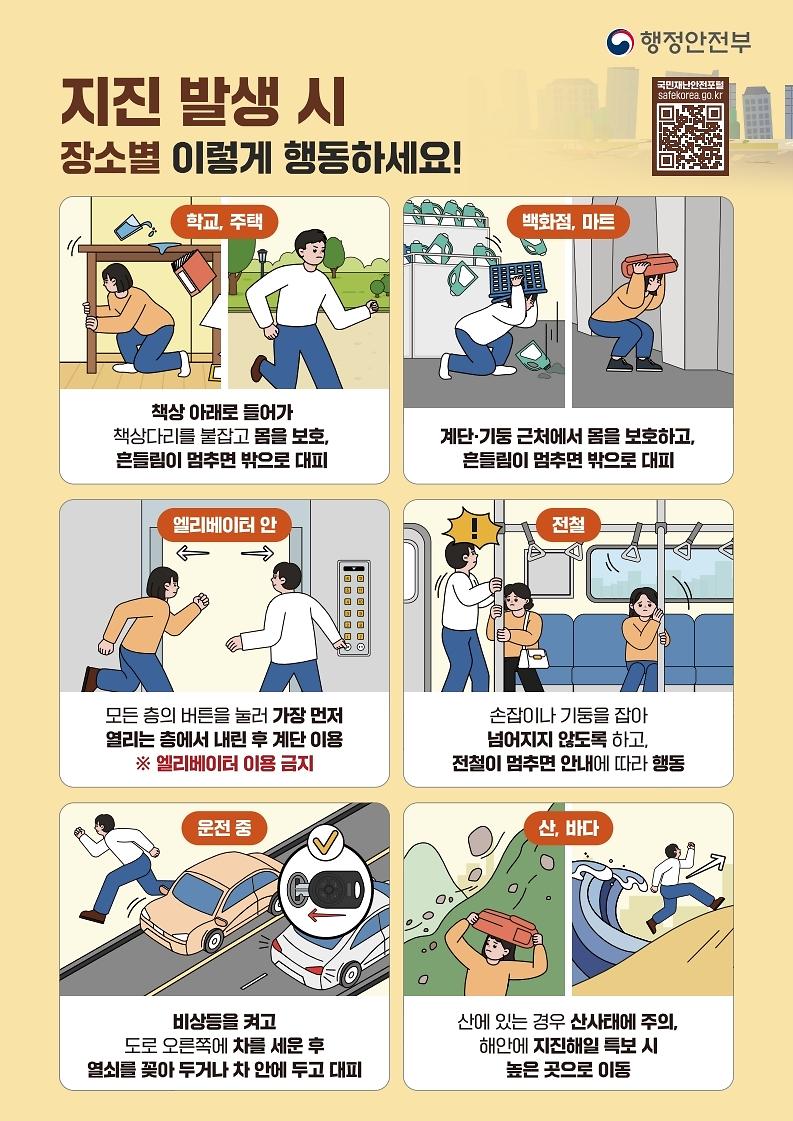 행정안전부

지진 발생 시
장소별 이렇게 행동하세요!

국민재난안전포털
safekorea.go.kr

학교, 주택

책상 아래로 들어가 책상다리를 붙잡고 몸을 보호, 흔들림이 멈추면 밖으로 대피

백화점, 마트

계단·기둥 근처에서 몸을 보호하고, 흔들림이 멈추면 밖으로 대피

엘리베이터 안

모든 층의 버튼을 눌러 가장 먼저 열리는 층에서 내린 후 계단 이용
※ 엘리베이터 이용 금지

전철

손잡이나 기둥을 잡아 넘어지지 않도록 하고, 전철이 멈추면 안내에 따라 행동

운전 중

비상등을 켜고 도로 오른쪽에 차를 세운 후 열쇠를 꽂아 두거나 차 안에 두고 대피

산, 바다

산에 있는 경우 산사태에 주의, 해안에 지진해일 특보 시 높은 곳으로 이동