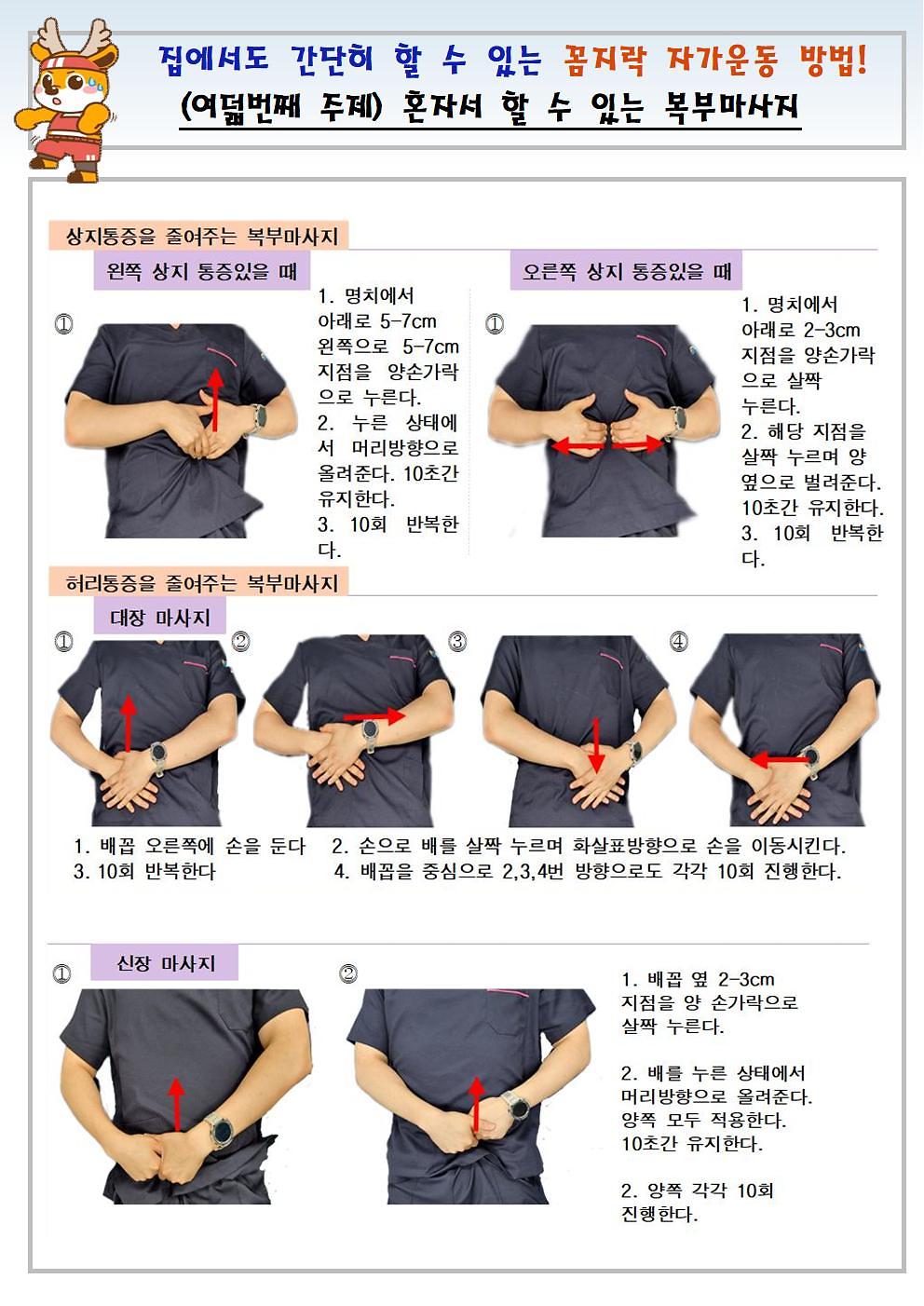 집에서도 간단히 할 수 있는 꼼지락 자가운동 방법!
(여덟번째 주제) 혼자서 할 수 있는 복부마사지

상지통증을 줄여주는 복부마사지

왼쪽 상지 통증있을 때

①

1. 명치에서 아래로 5-7cm 왼쪽으로 5-7cm 지점을 양손가락으로 누른다.
2. 누른 상태에서 머리방향으로 올려준다. 10초간 유지한다.
3. 10회 반복한다.

오른쪽 상지 통증있을 때

①

1. 명치에서 아래로 2-3cm 지점을 양손가락으로 살짝 누른다.
2. 해당 지점을 살짝 누르며 양 옆으로 벌려준다. 10초간 유지한다.
3. 10회 반복한다.

허리통증을 줄여주는 복부마사지

대장 마사지

① ② ③ ④

1. 배꼽 오른쪽에 손을 둔다 2. 손으로 배를 살짝 누르며 화살표방향으로 손을 이동시킨다.
3. 10회 반복한다 4. 배꼽을 중심으로 2,3,4번 방향으로도 각각 10회 진행한다.

신장 마사지

① ②

1. 배꼽 옆 2-3cm 지점을 양 손가락으로 살짝 누른다.

2. 배를 누른 상태에서 머리방향으로 올려준다. 양쪽 모두 적용한다. 10초간 유지한다.

2. 양쪽 각각 10회 진행한다.