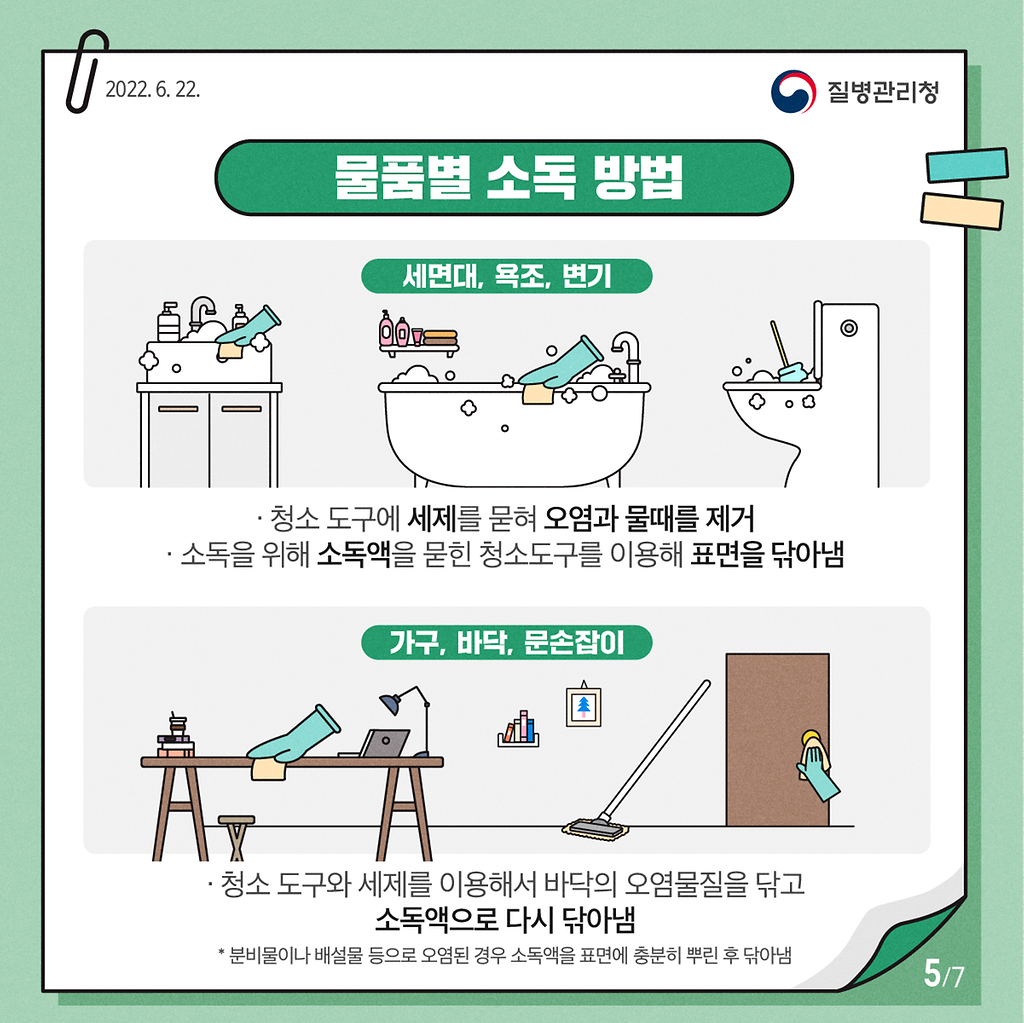 2022. 6. 22.

질병관리청

물품별 소독 방법

세면대, 욕조, 변기

· 청소 도구에 세제를 묻혀 오염과 물때를 제거
· 소독을 위해 소독액을 묻힌 청소도구를 이용해 표면을 닦아냄

가구, 바닥, 문손잡이

· 청소 도구와 세제를 이용해서 바닥의 오염물질을 닦고 소독액으로 다시 닦아냄

* 분비물이나 배설물 등으로 오염된 경우 소독액을 표면에 충분히 뿌린 후 닦아냄

5/7