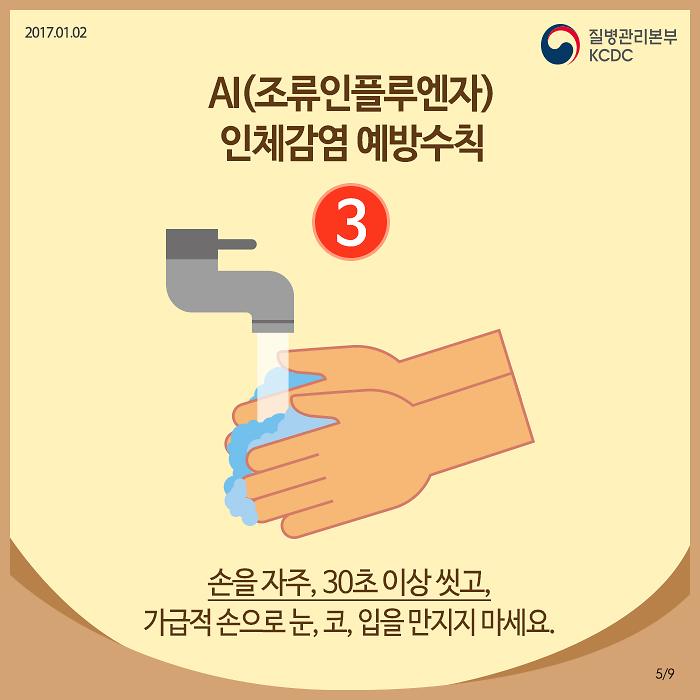 2017.01.02

질병관리본부
KCDC

AI(조류인플루엔자)
인체감염 예방수칙

3

손을 자주, 30초 이상 씻고,
가급적 손으로 눈, 코, 입을 만지지 마세요.

5/9